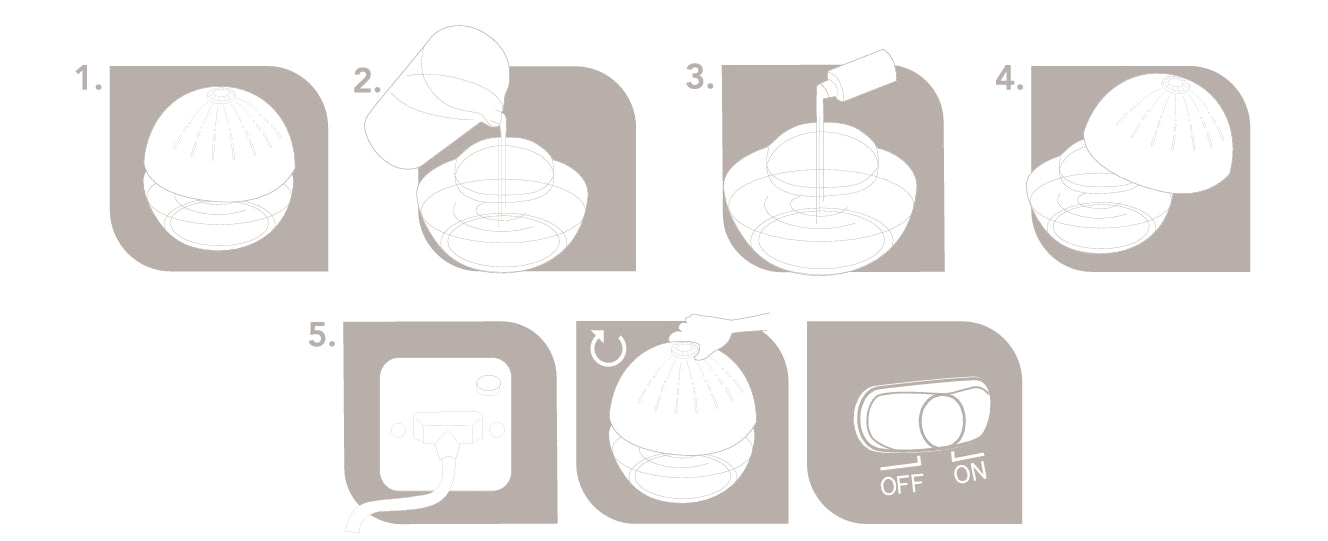 1.

2.

3.

4.

5.

OFF ON